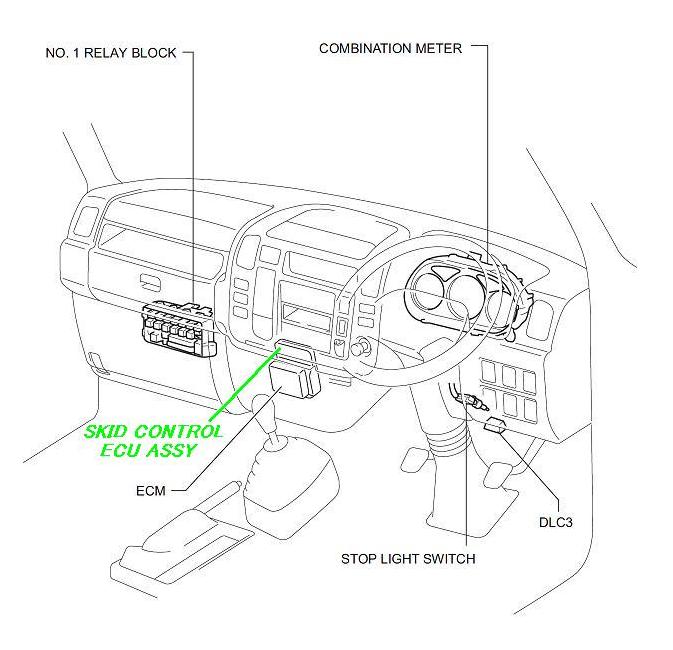 NO. 1 RELAY BLOCK

COMBINATION METER

SKID CONTROL ECU ASSY

ECM

DLC3

STOP LIGHT SWITCH